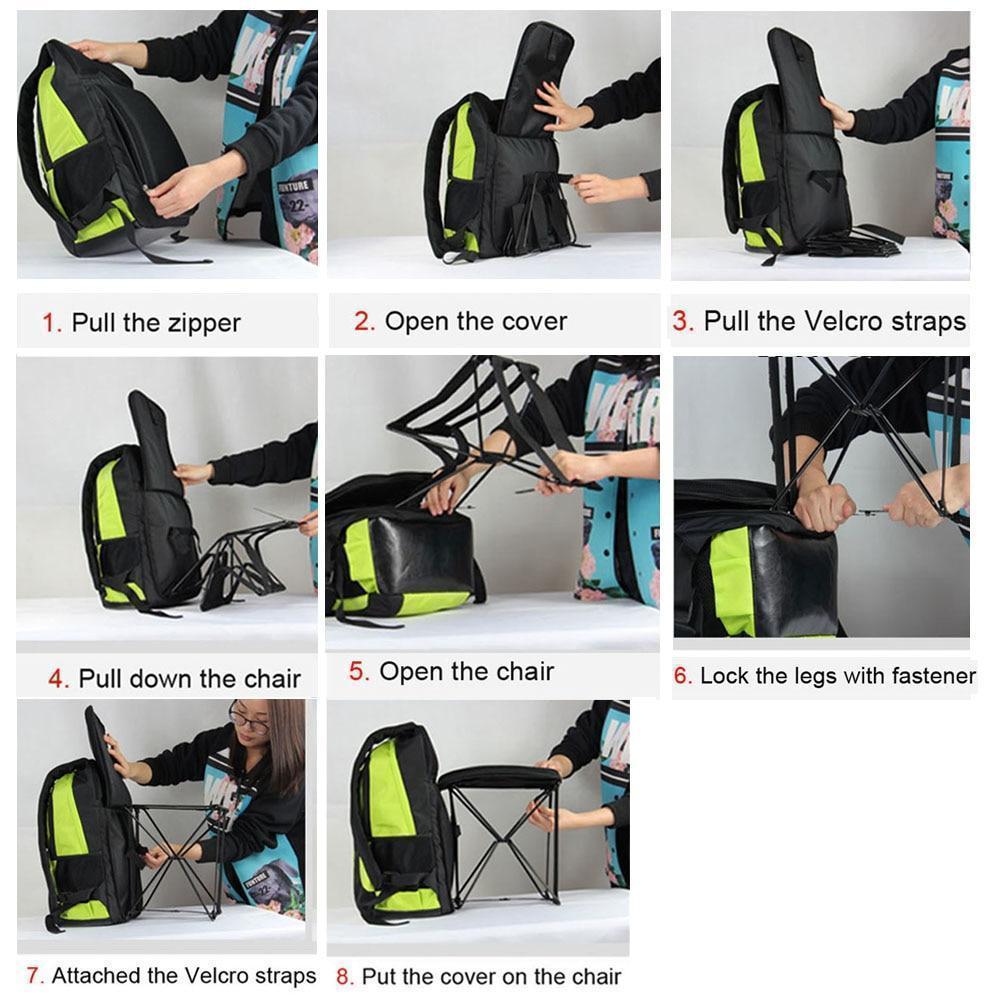 1. Pull the zipper

2. Open the cover

3. Pull the Velcro straps

4. Pull down the chair

5. Open the chair

6. Lock the legs with fastener

7. Attached the Velcro straps

8. Put the cover on the chair